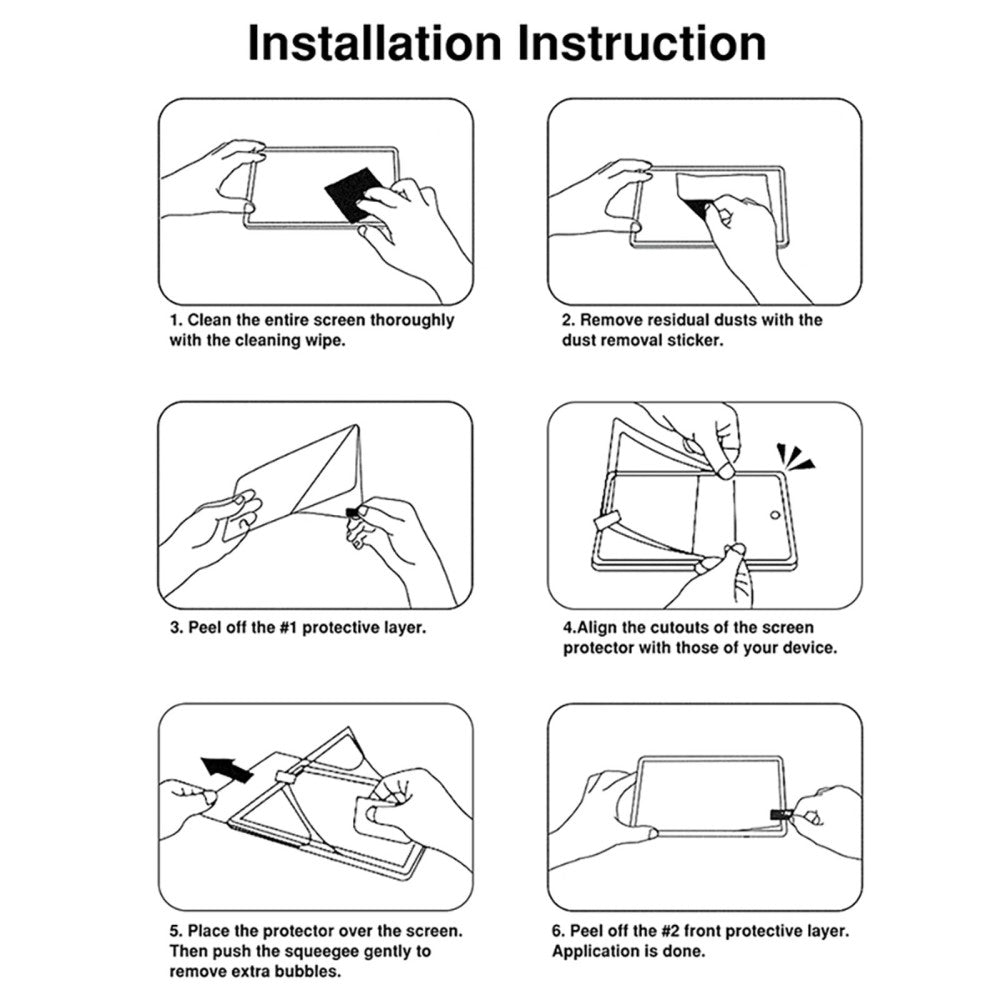 Installation Instruction

1. Clean the entire screen thoroughly with the cleaning wipe.

2. Remove residual dusts with the dust removal sticker.

3. Peel off the #1 protective layer.

4.Align the cutouts of the screen protector with those of your device.

5. Place the protector over the screen. Then push the squeegee gently to remove extra bubbles.

6. Peel off the #2 front protective layer. Application is done.