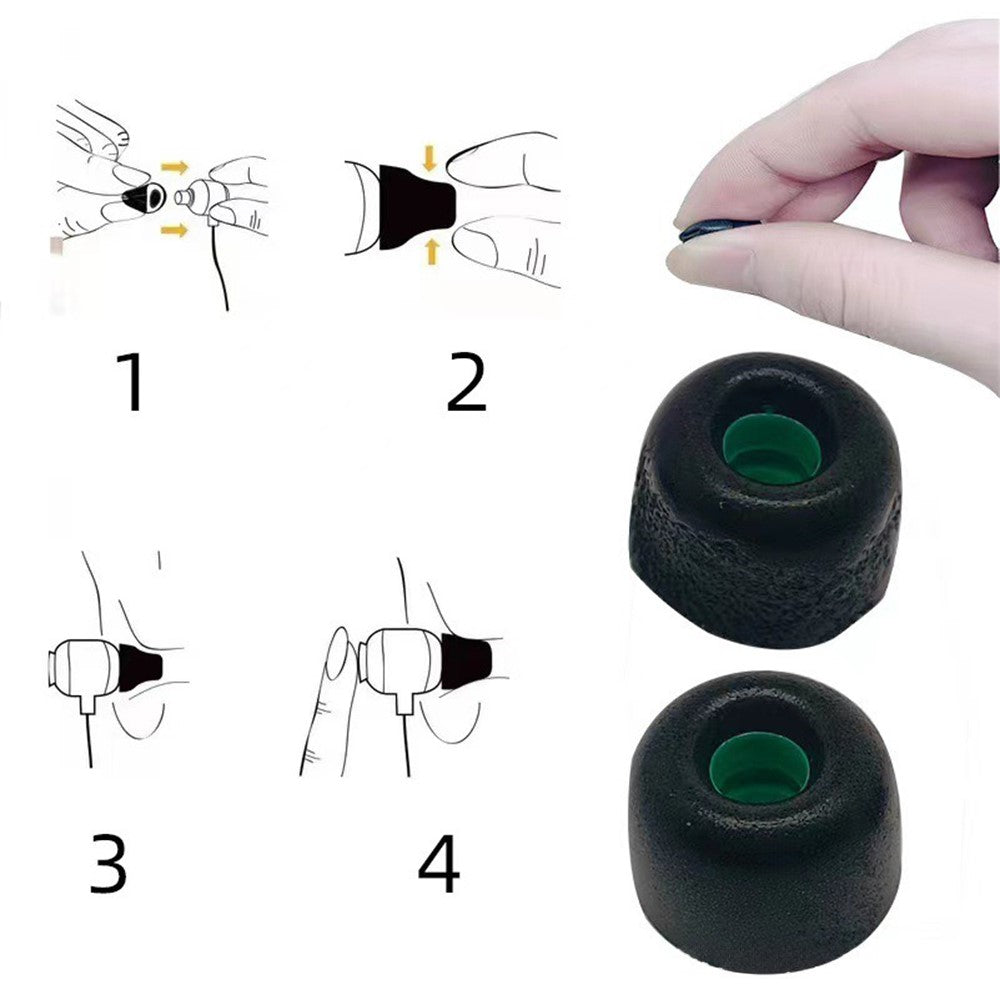 1

2

3

4