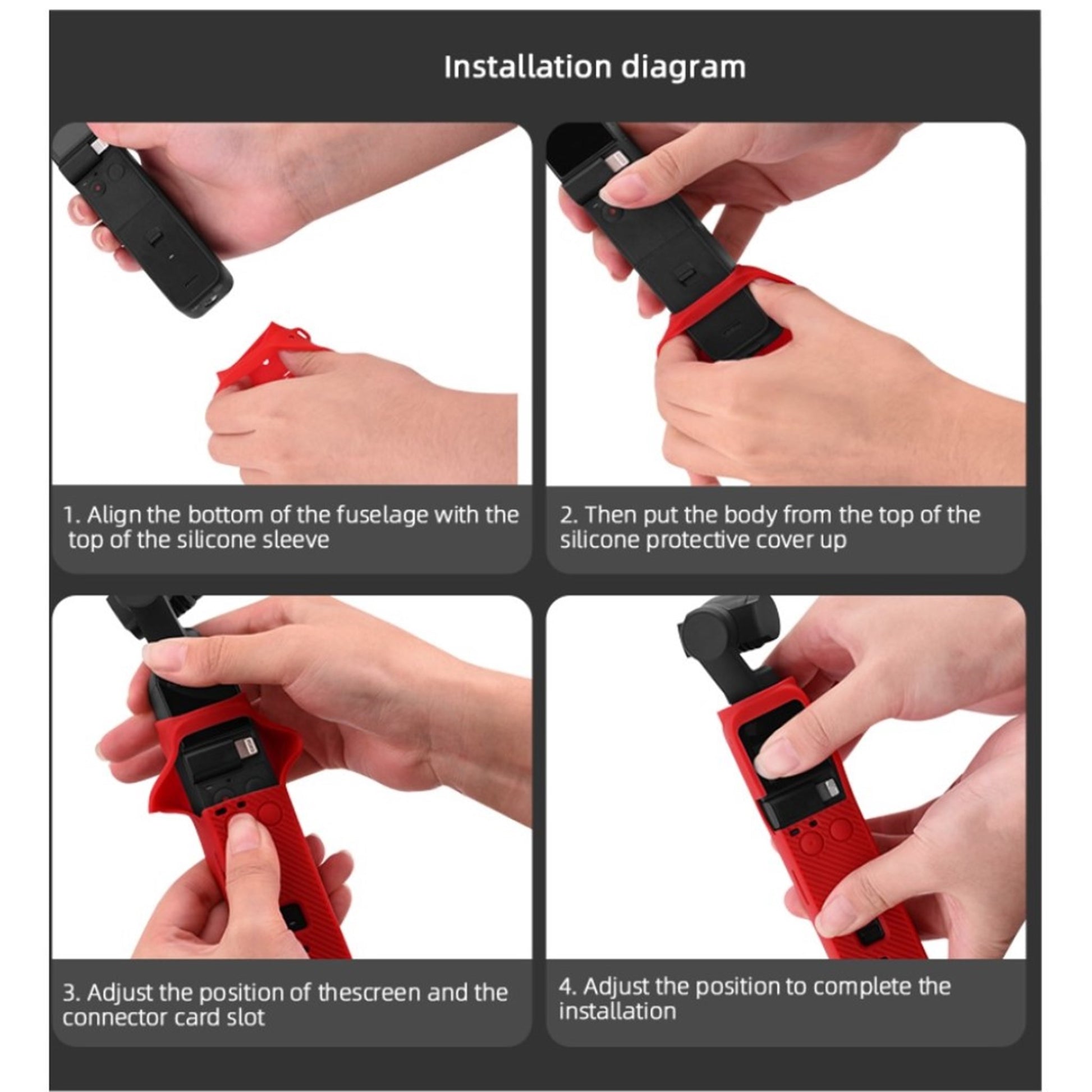 Installation diagram

1. Align the bottom of the fuselage with the top of the silicone sleeve

2. Then put the body from the top of the silicone protective cover up

3. Adjust the position of thescreen and the connector card slot

4. Adjust the position to complete the installation