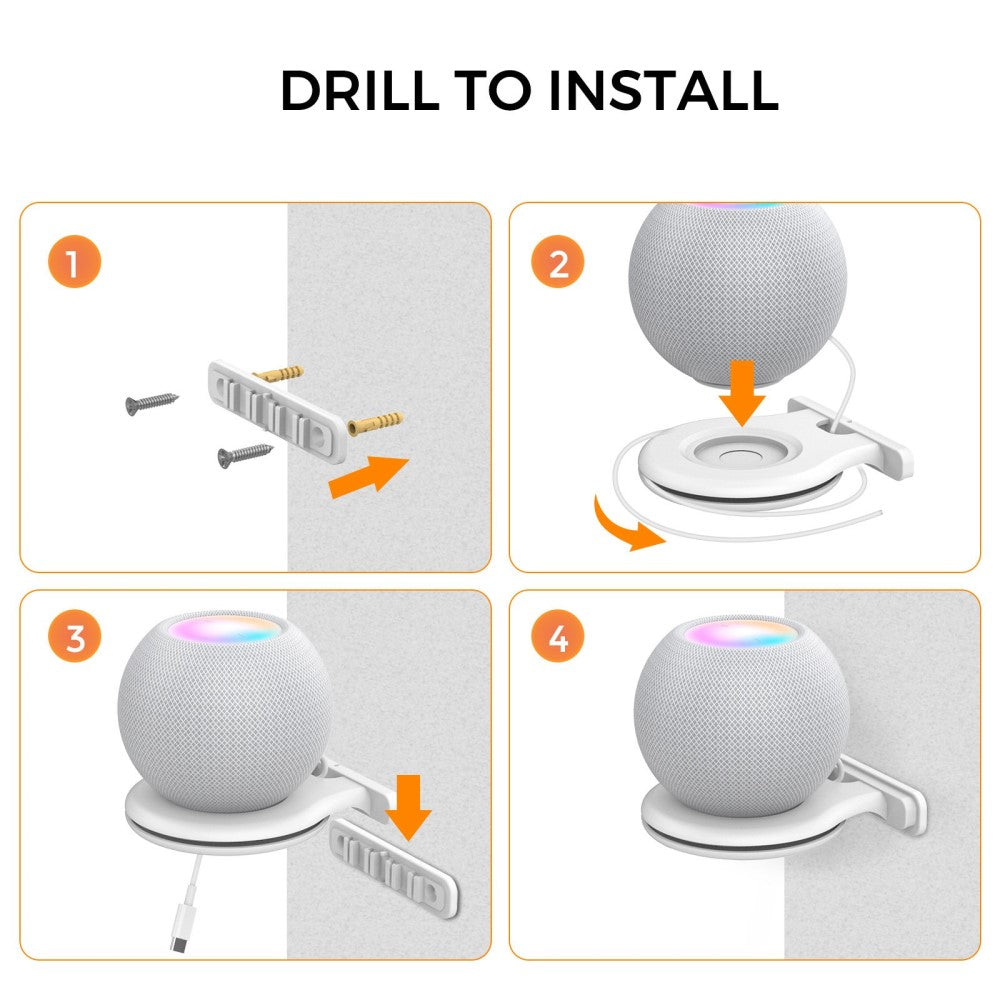 DRILL TO INSTALL

1

2

3

4