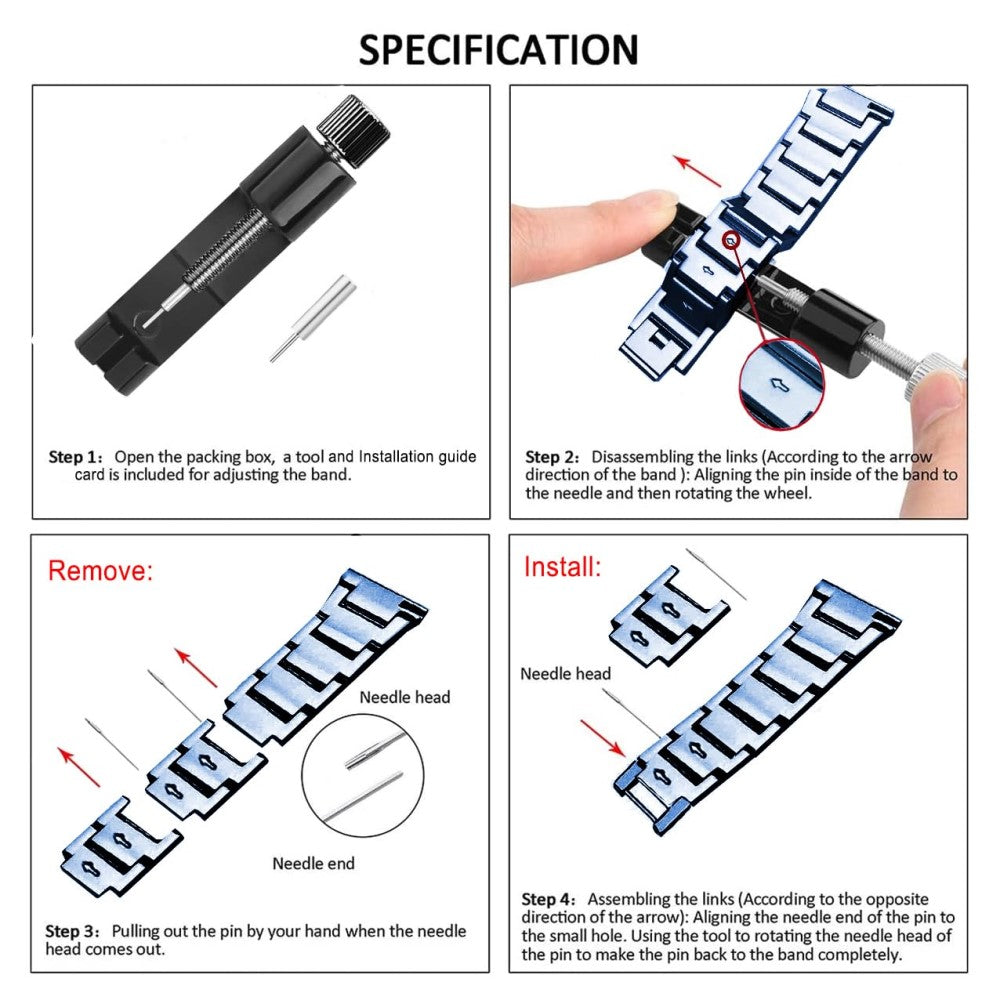 SPECIFICATION

Step 1: Open the packing box, a tool and Installation guide card is included for adjusting the band.

Step 2: Disassembling the links (According to the arrow direction of the band ): Aligning the pin inside of the band to the needle and then rotating the wheel.

Remove:

Needle head

Needle end

Step 3: Pulling out the pin by your hand when the needle head comes out.

Install:

Needle head

Step 4: Assembling the links (According to the opposite direction of the arrow): Aligning the needle end of the pin to the small hole. Using the tool to rotating the needle head of the pin to make the pin back to the band completely.