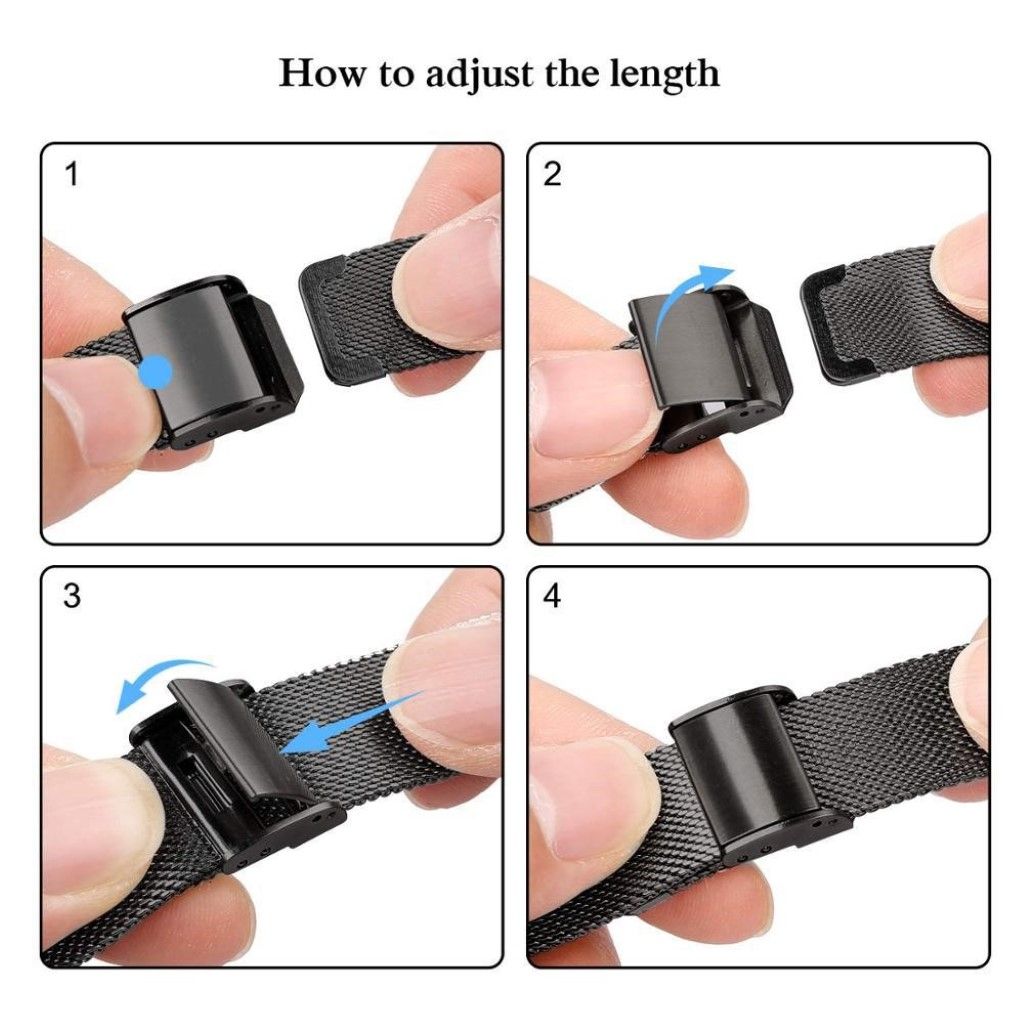 How to adjust the length

1

2

3

4