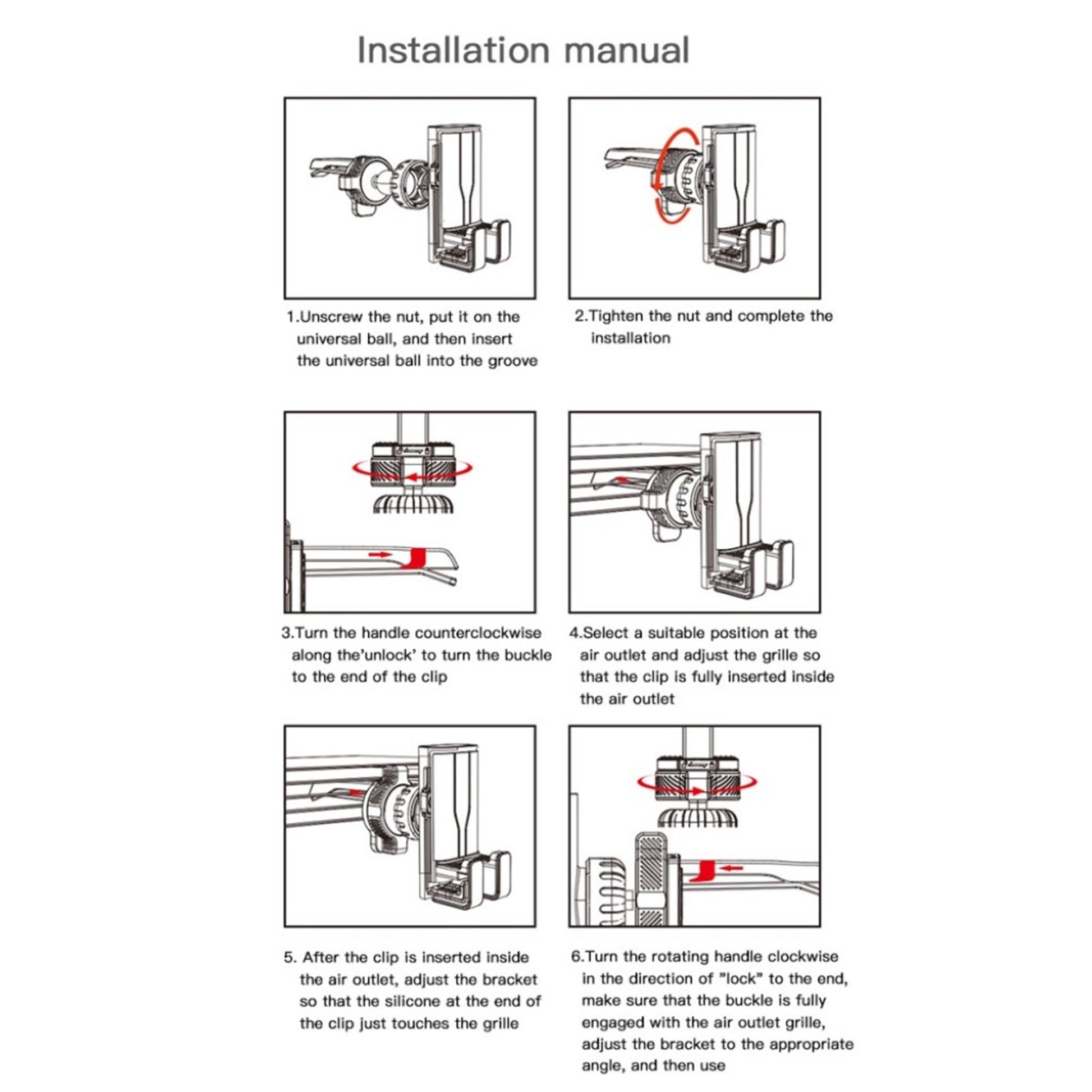 Installation manual

1.Unscrew the nut, put it on the universal ball, and then insert the universal ball into the groove

2.Tighten the nut and complete the installation

3.Turn the handle counterclockwise along the'unlock' to turn the buckle to the end of the clip

4.Select a suitable position at the air outlet and adjust the grille so that the clip is fully inserted inside the air outlet

5. After the clip is inserted inside the air outlet, adjust the bracket so that the silicone at the end of the clip just touches the grille

6.Turn the rotating handle clockwise in the direction of "lock" to the end, make sure that the buckle is fully engaged with the air outlet grille, adjust the bracket to the appropriate angle, and then use