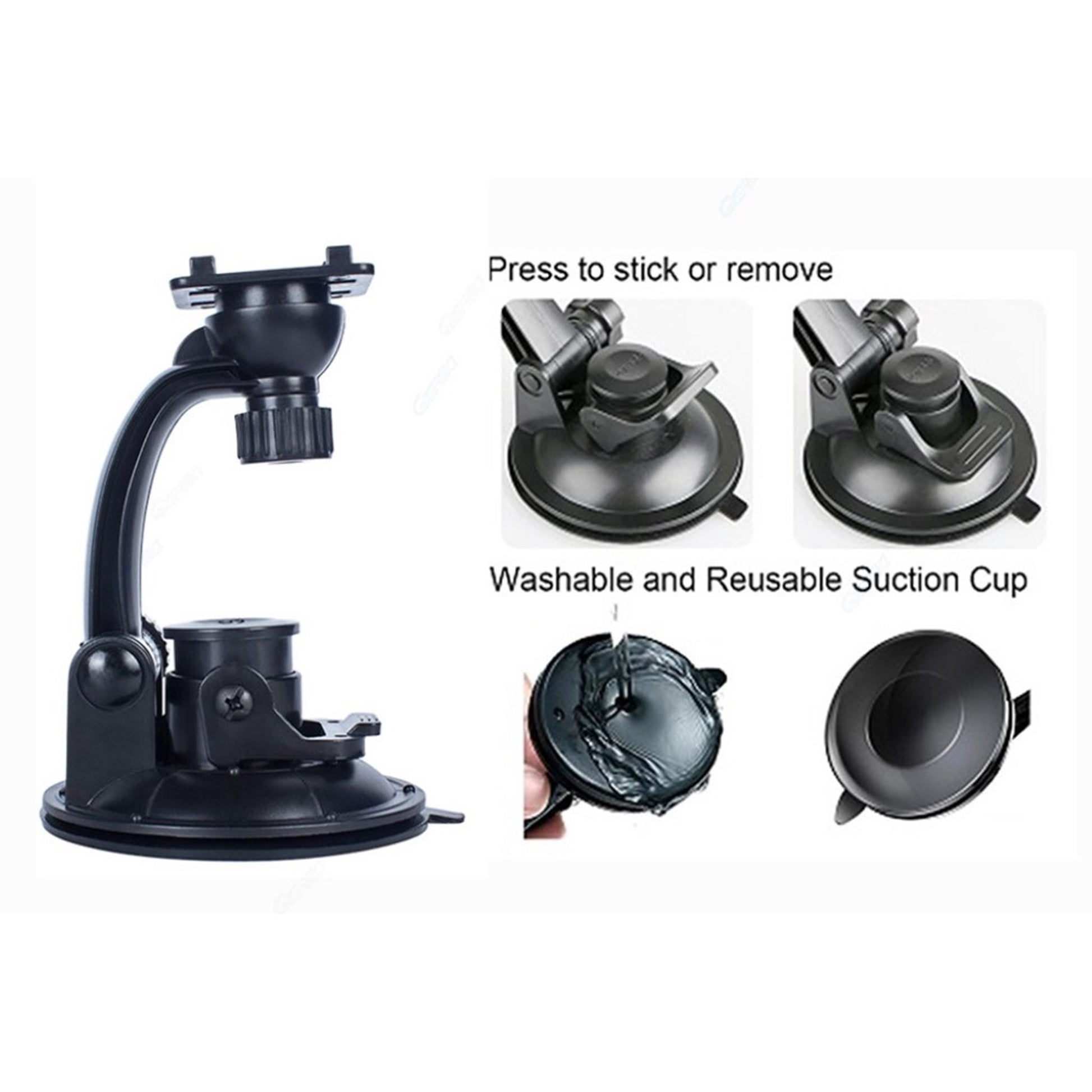 Press to stick or remove

Washable and Reusable Suction Cup