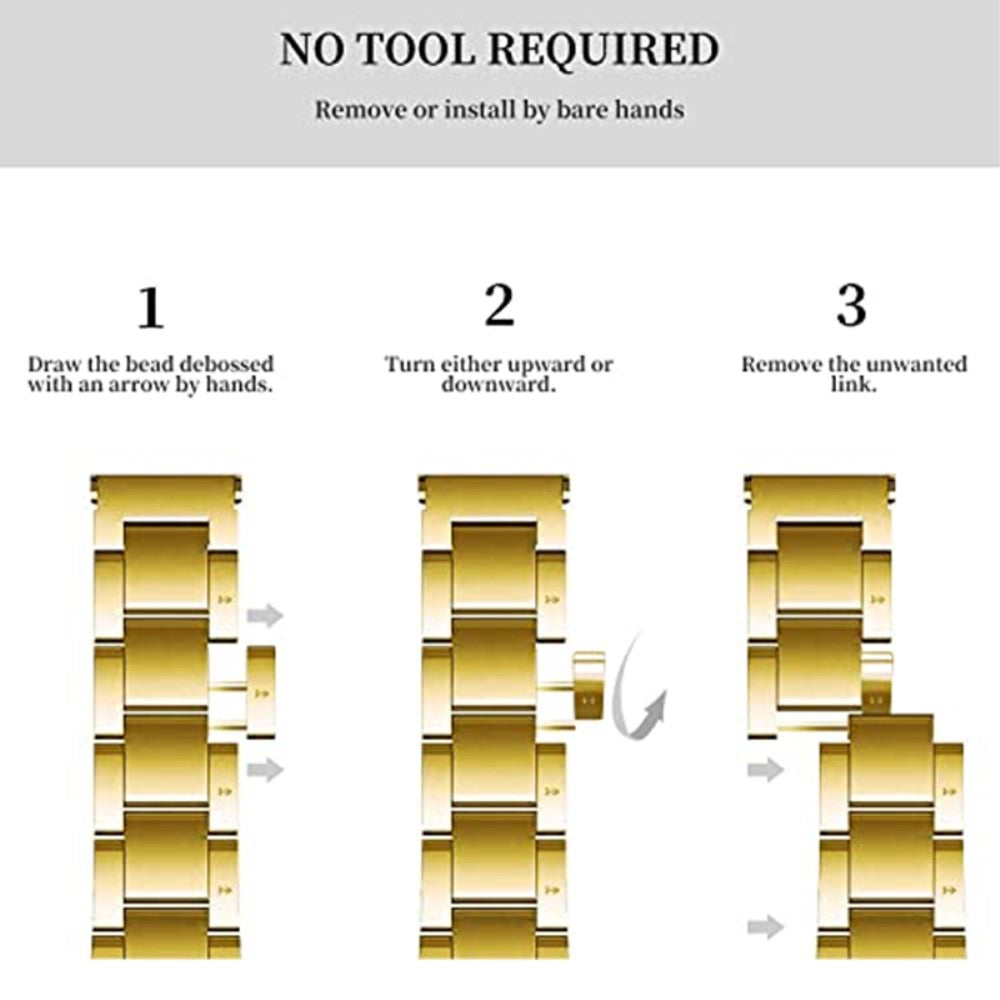 NO TOOL REQUIRED

Remove or install by bare hands

1

Draw the bead debossed with an arrow by hands.

2

Turn either upward or downward.

3

Remove the unwanted link.