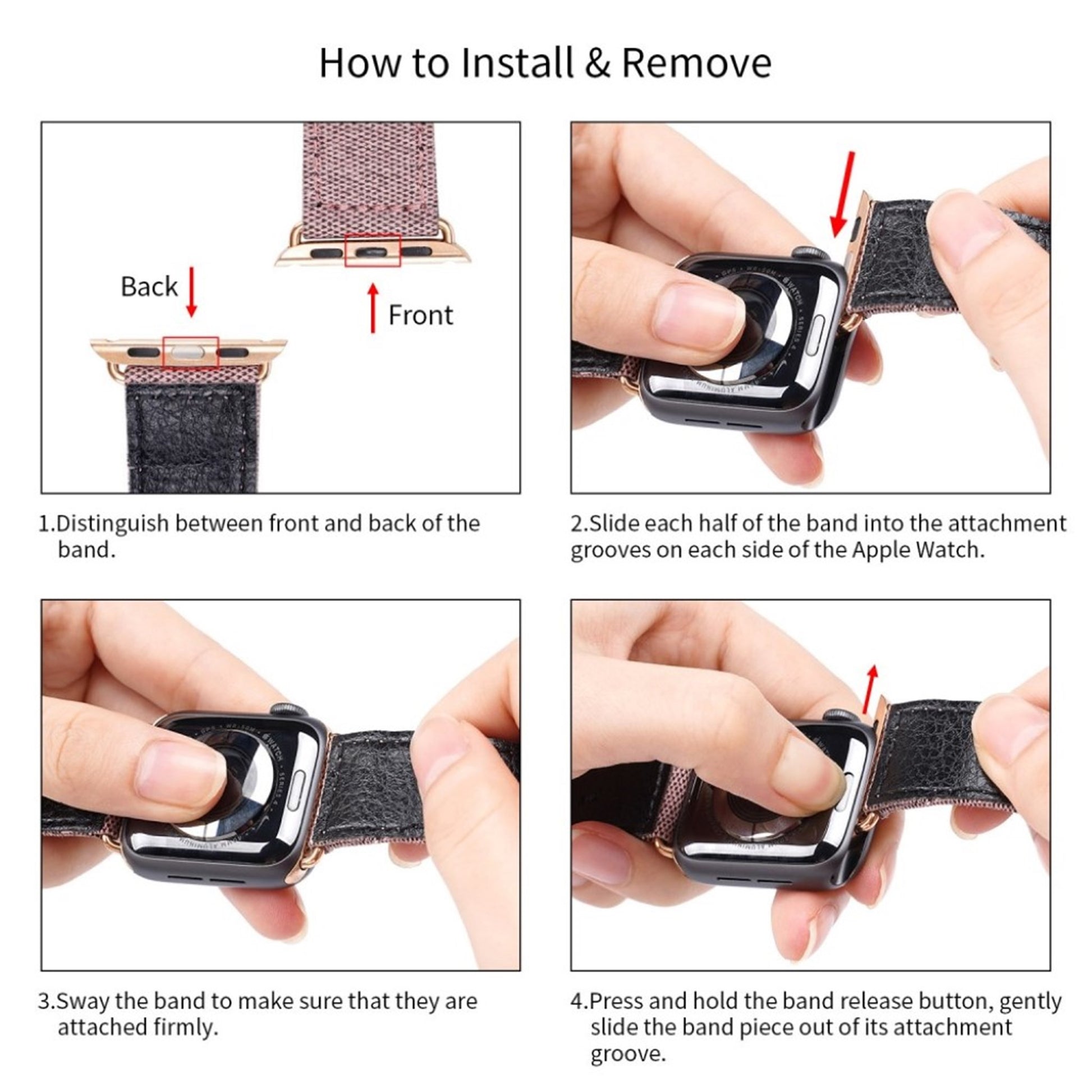 How to Install & Remove

Back

Front

1.Distinguish between front and back of the band.

2.Slide each half of the band into the attachment grooves on each side of the Apple Watch.

3.Sway the band to make sure that they are attached firmly.

4.Press and hold the band release button, gently slide the band piece out of its attachment groove.